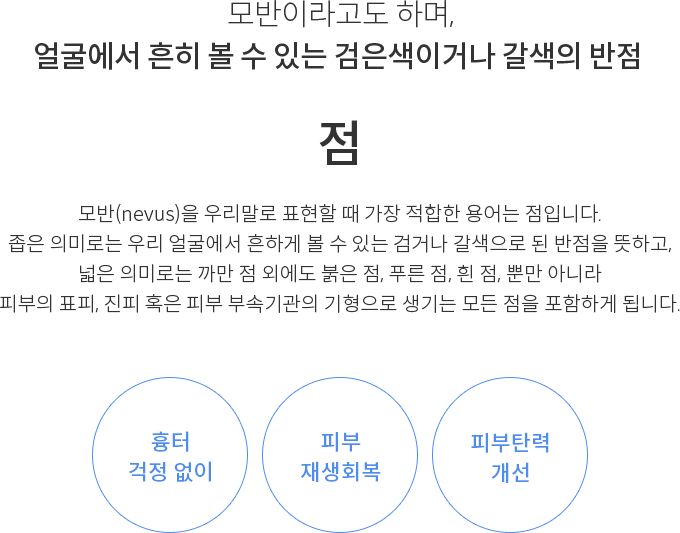 모반이라고도 하며,
얼굴에서 흔히 볼 수 있는 검은색이거나 갈색의 반점

점

모반(nevus)을 우리말로 표현할 때 가장 적합한 용어는 점입니다.
좁은 의미로는 우리 얼굴에서 흔하게 볼 수 있는 검거나 갈색으로 된 반점을 뜻하고,
넓은 의미로는 까만 점 외에도 붉은 점, 푸른 점, 흰 점, 뿐만 아니라
피부의 표피, 진피 혹은 피부 부속기관의 기형으로 생기는 모든 점을 포함하게 됩니다.

흉터
걱정 없이

피부
재생회복

피부탄력
개선